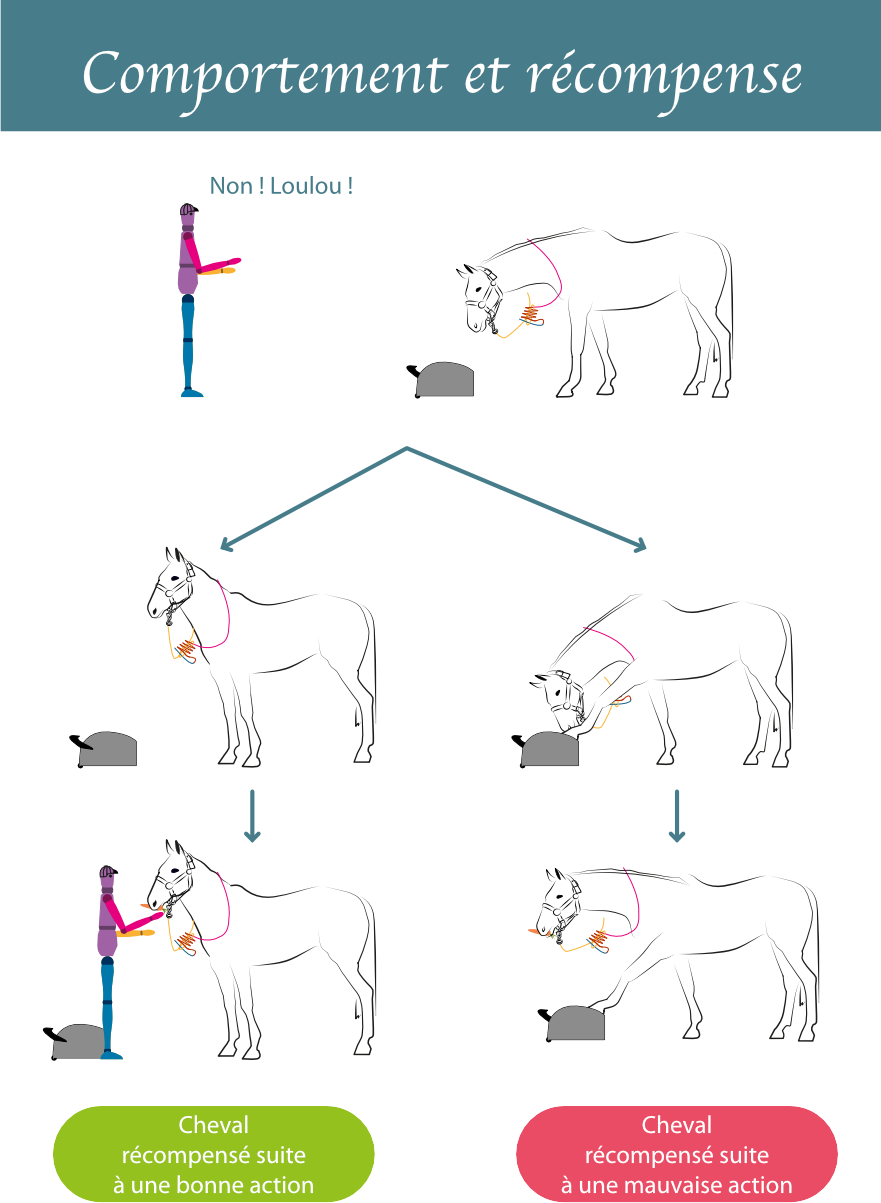 Comportement et récompense

Non ! Loulou !

Cheval récompensé suite à une bonne action

Cheval récompensé suite à une mauvaise action