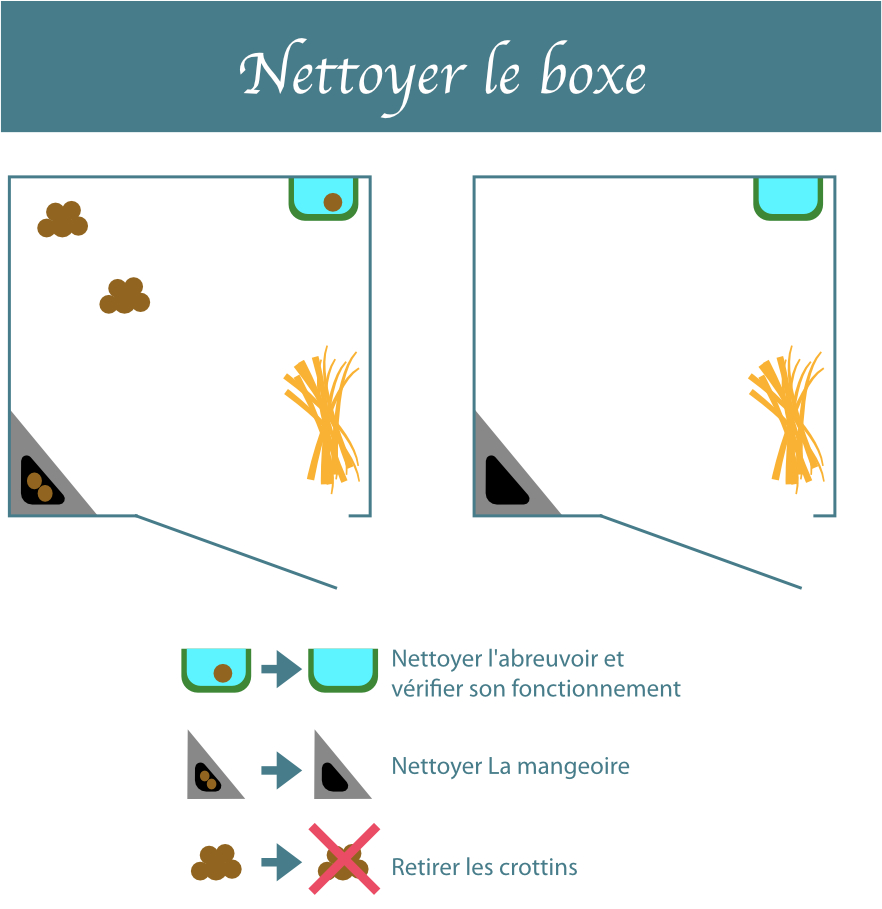 Nettoyer le boxe

Nettoyer l'abreuvoir et vérifier son fonctionnement

Nettoyer La mangeoire

Retirer les crottins